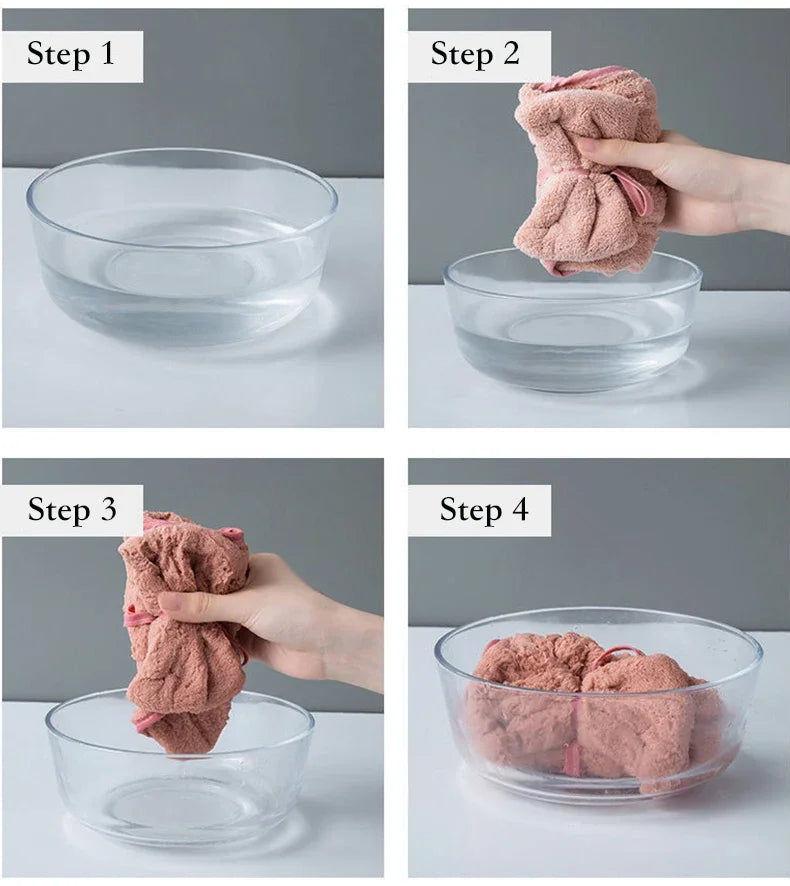 Step 1

Step 2

Step 3

Step 4